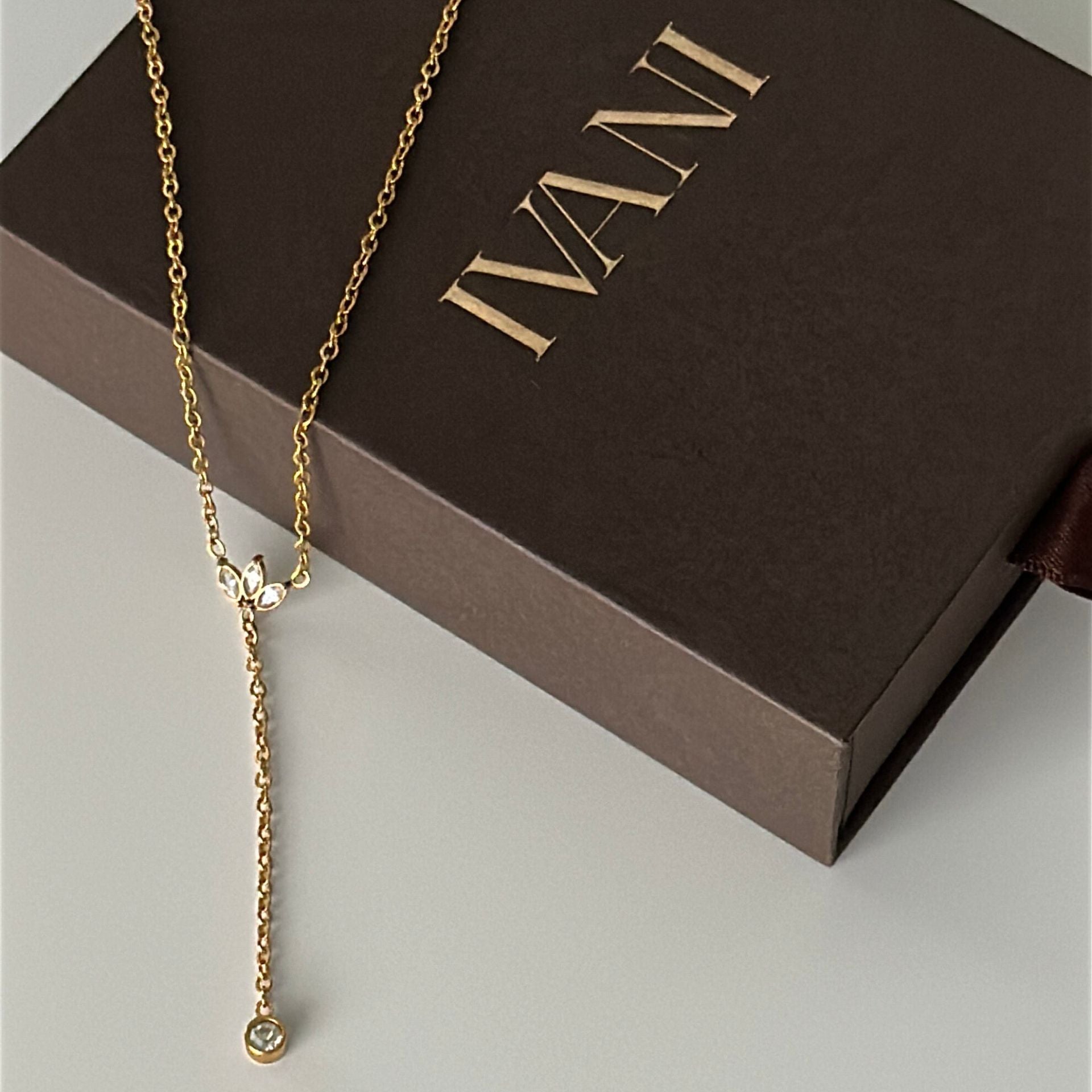 IVANI