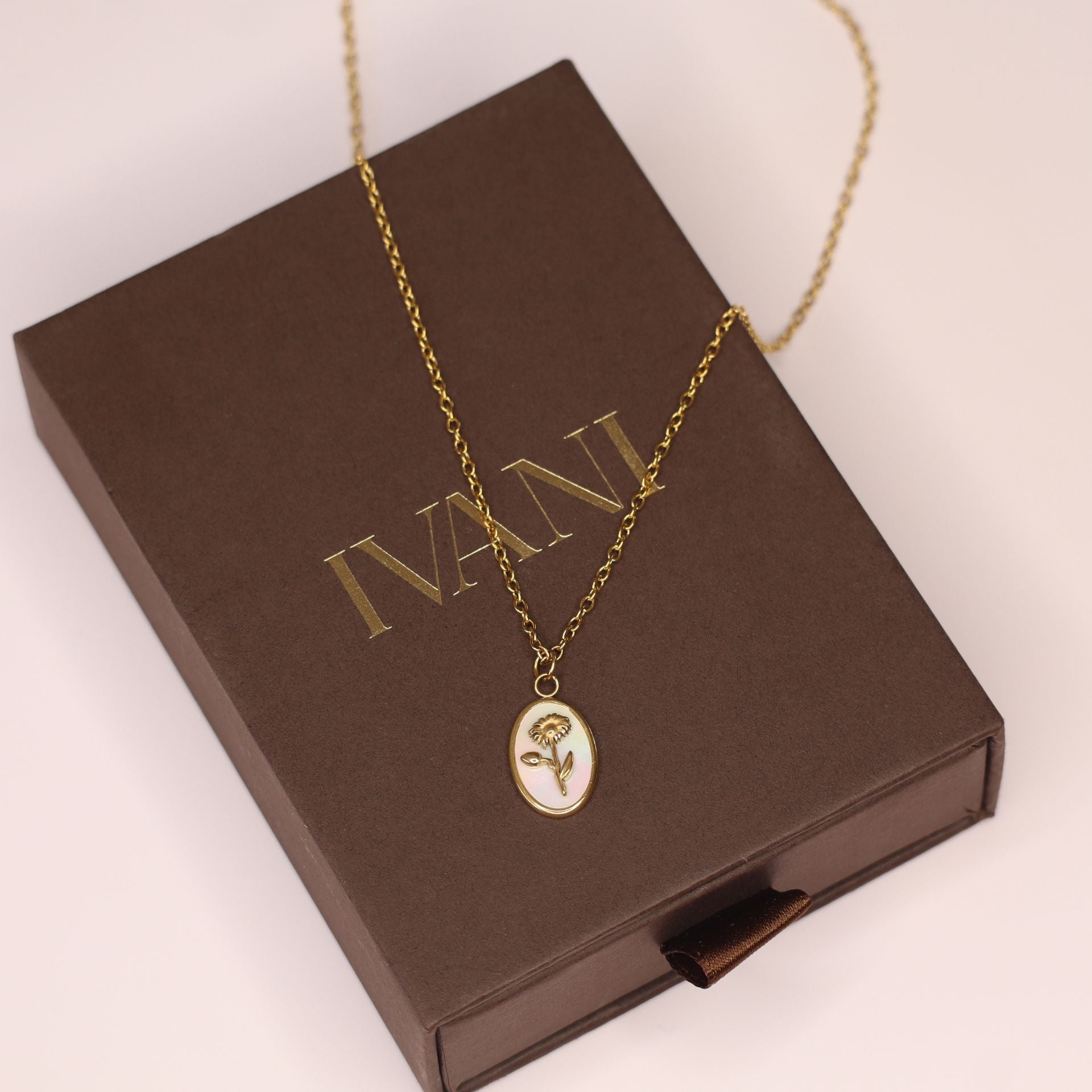 IVANI